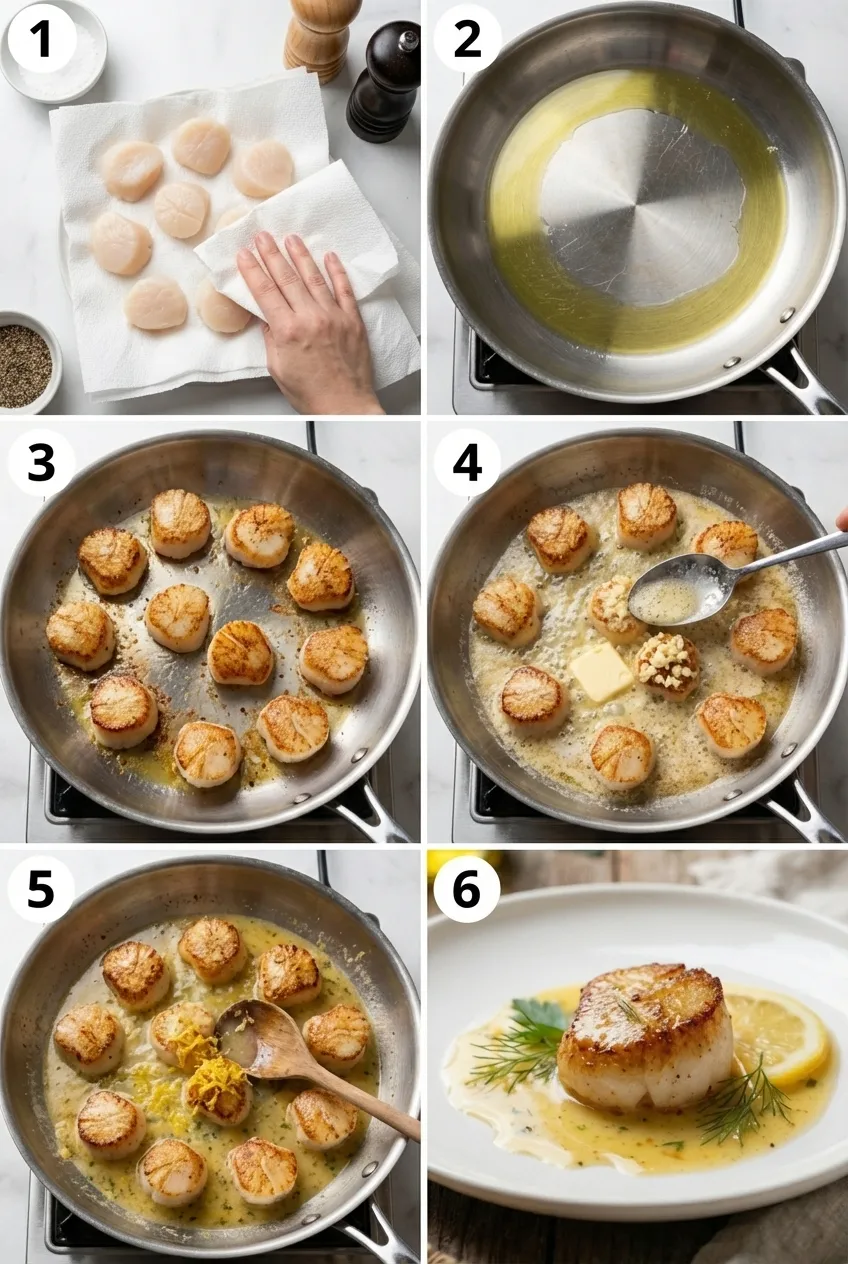 1
2
3
4
5
6