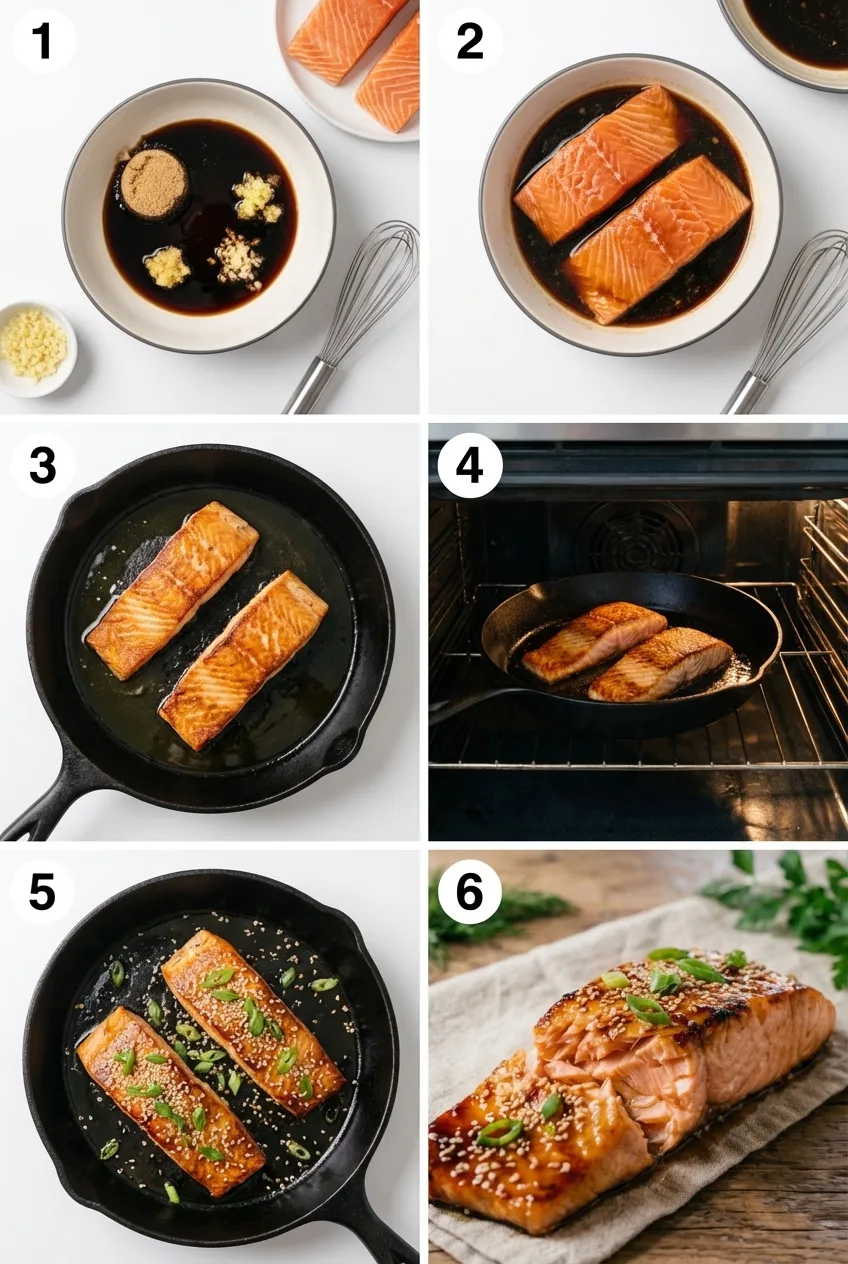 1

2

3

4

5

6