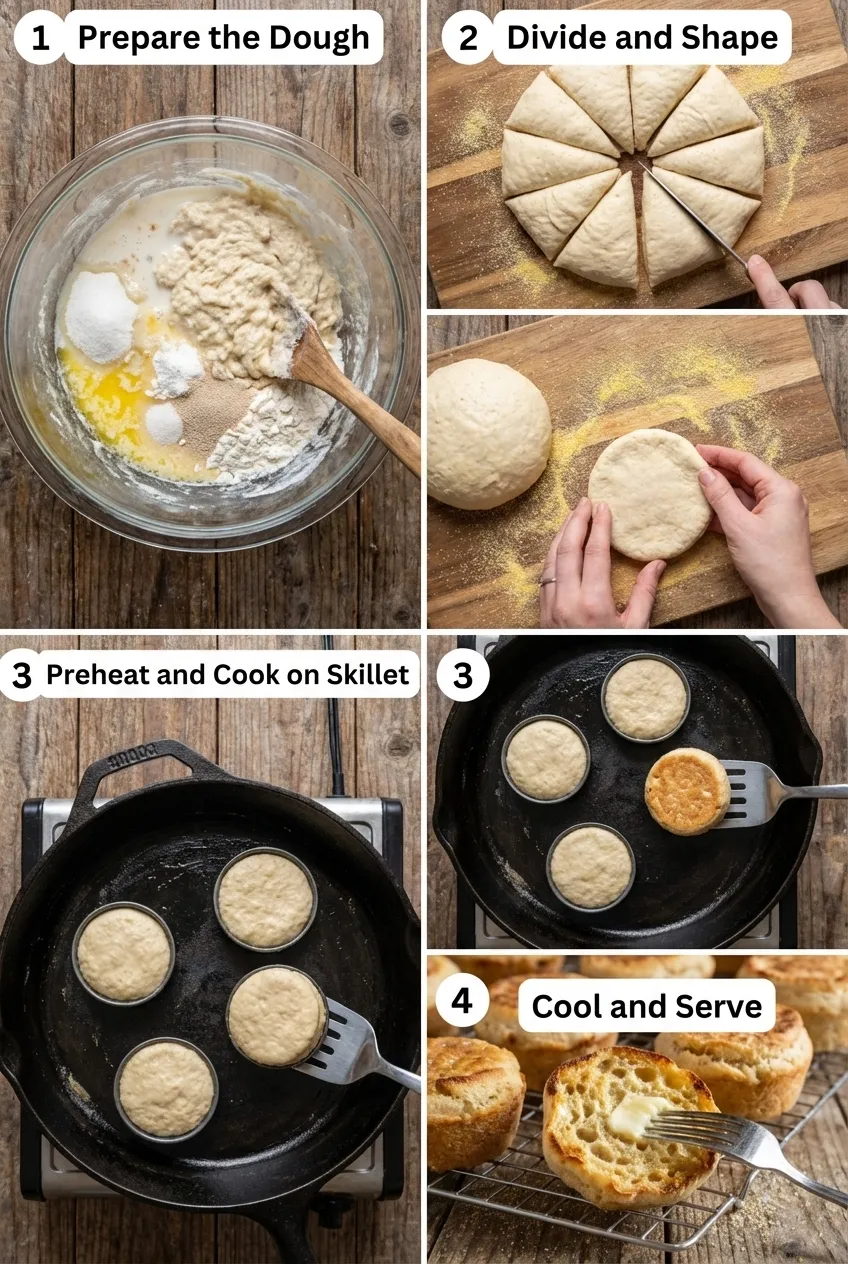 1 Prepare the Dough

2 Divide and Shape

3 Preheat and Cook on Skillet

3

4 Cool and Serve