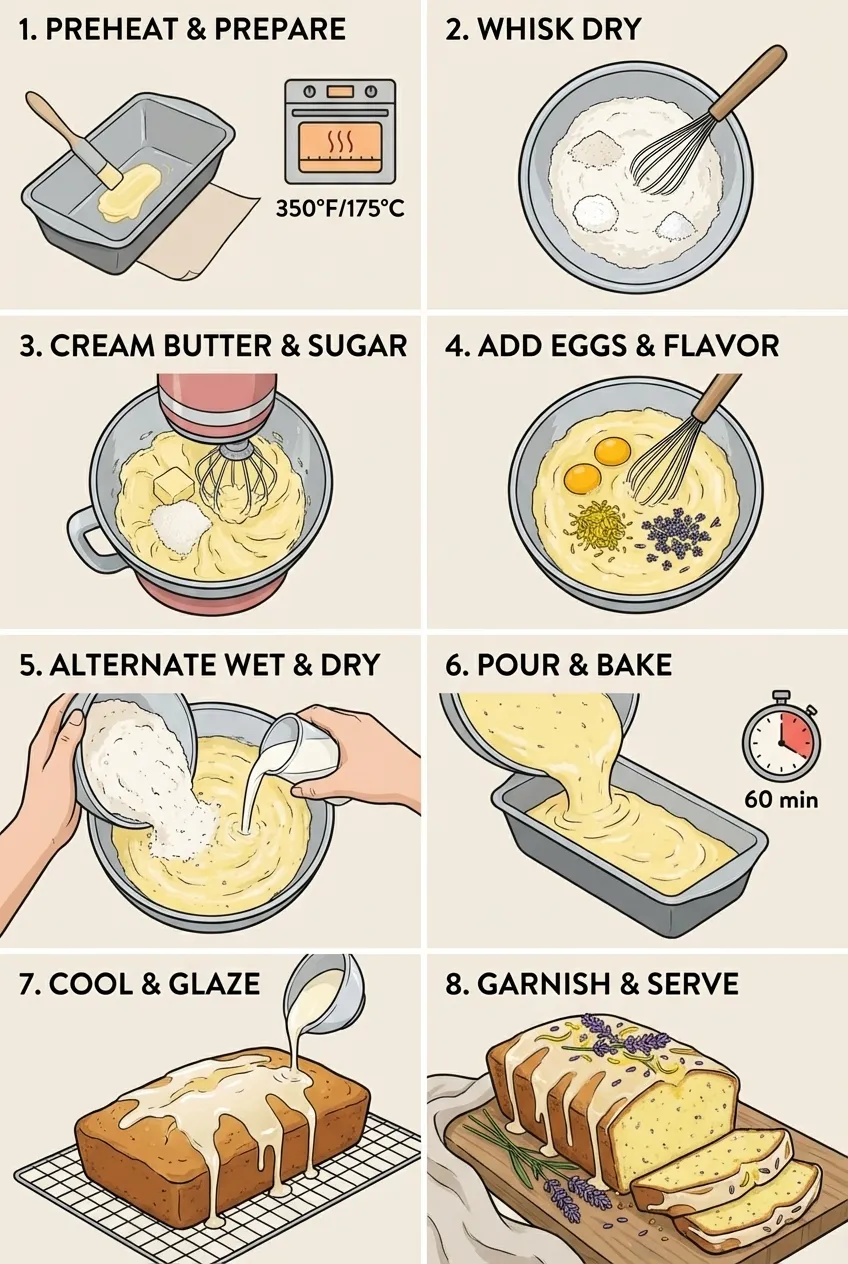 1. PREHEAT & PREPARE

350°F/175°C

2. WHISK DRY

3. CREAM BUTTER & SUGAR

4. ADD EGGS & FLAVOR

5. ALTERNATE WET & DRY

6. POUR & BAKE

60 min

7. COOL & GLAZE

8. GARNISH & SERVE