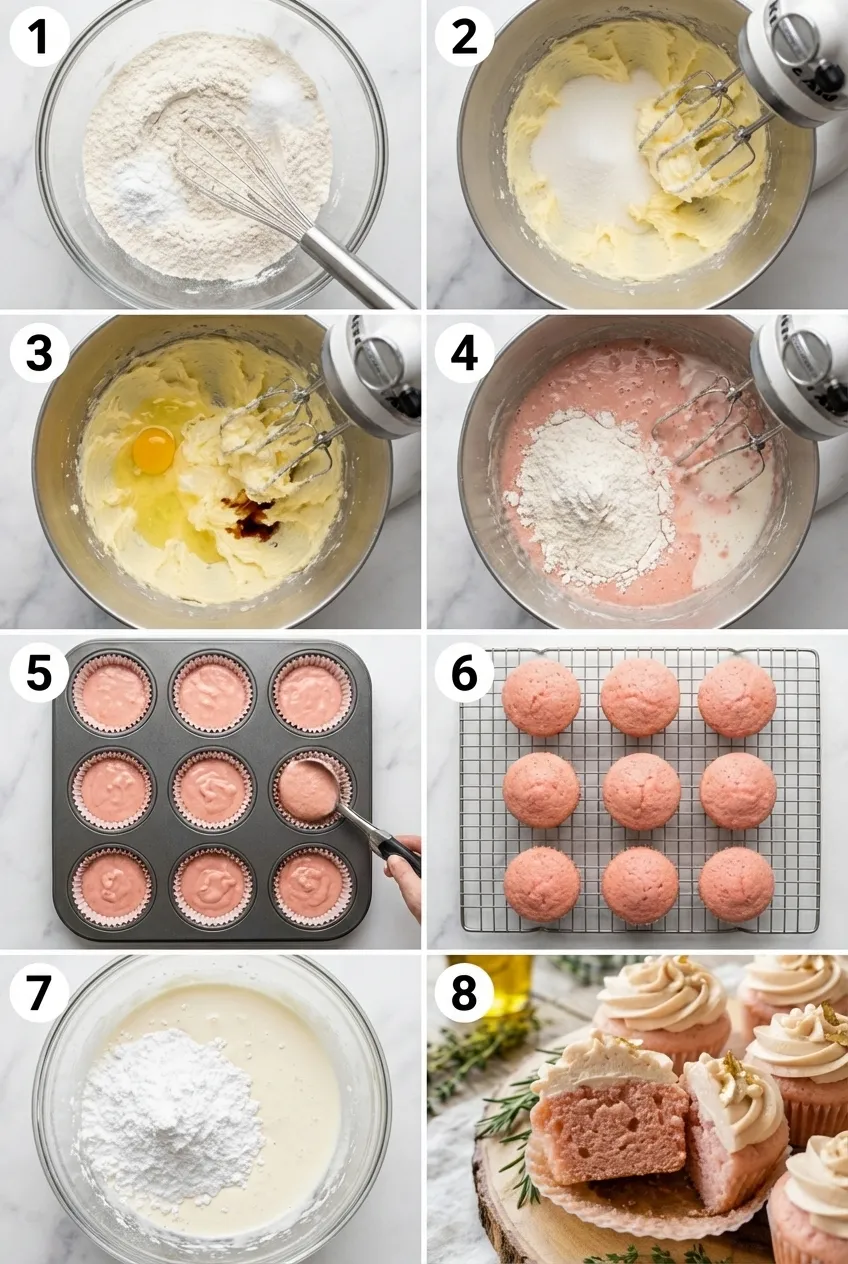 1
2
3
4
5
6
7
8