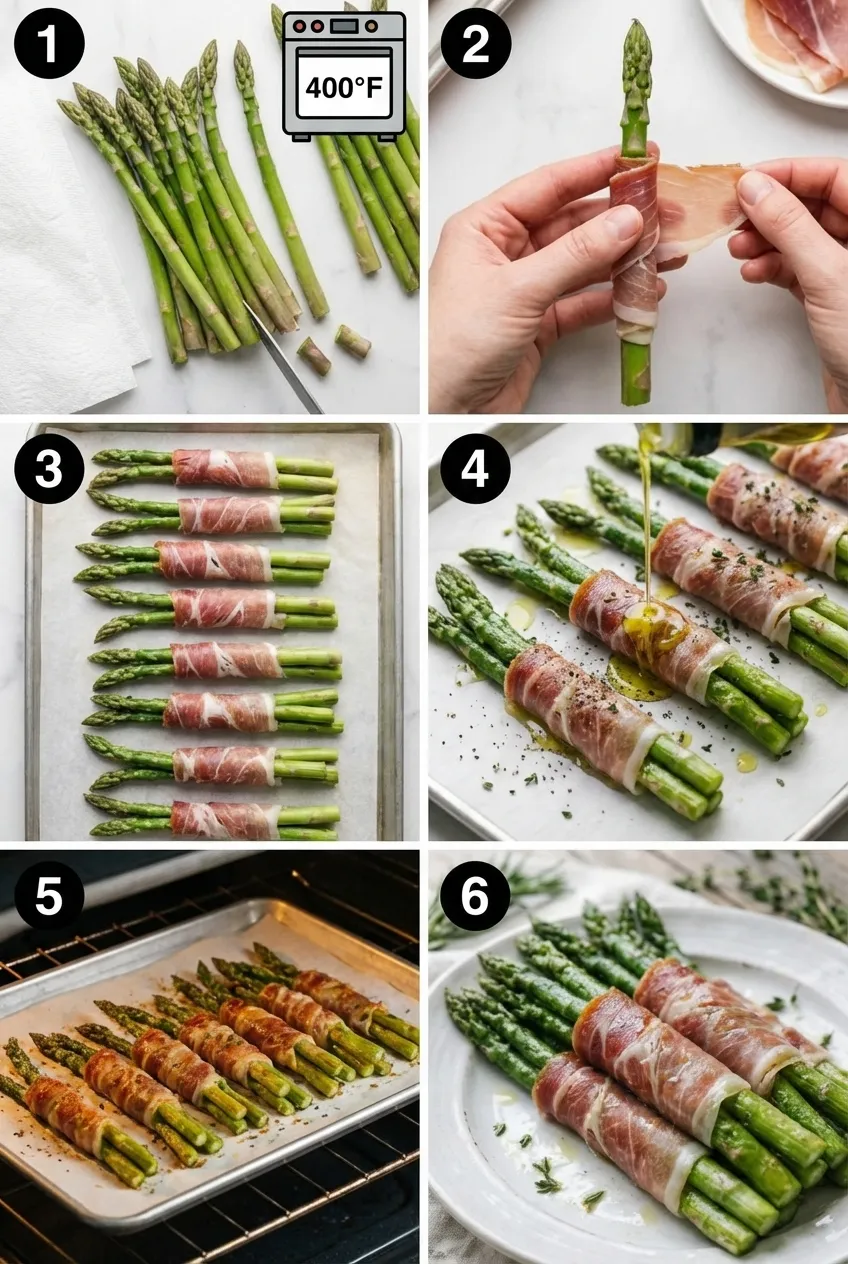 1
400°F
2
3
4
5
6