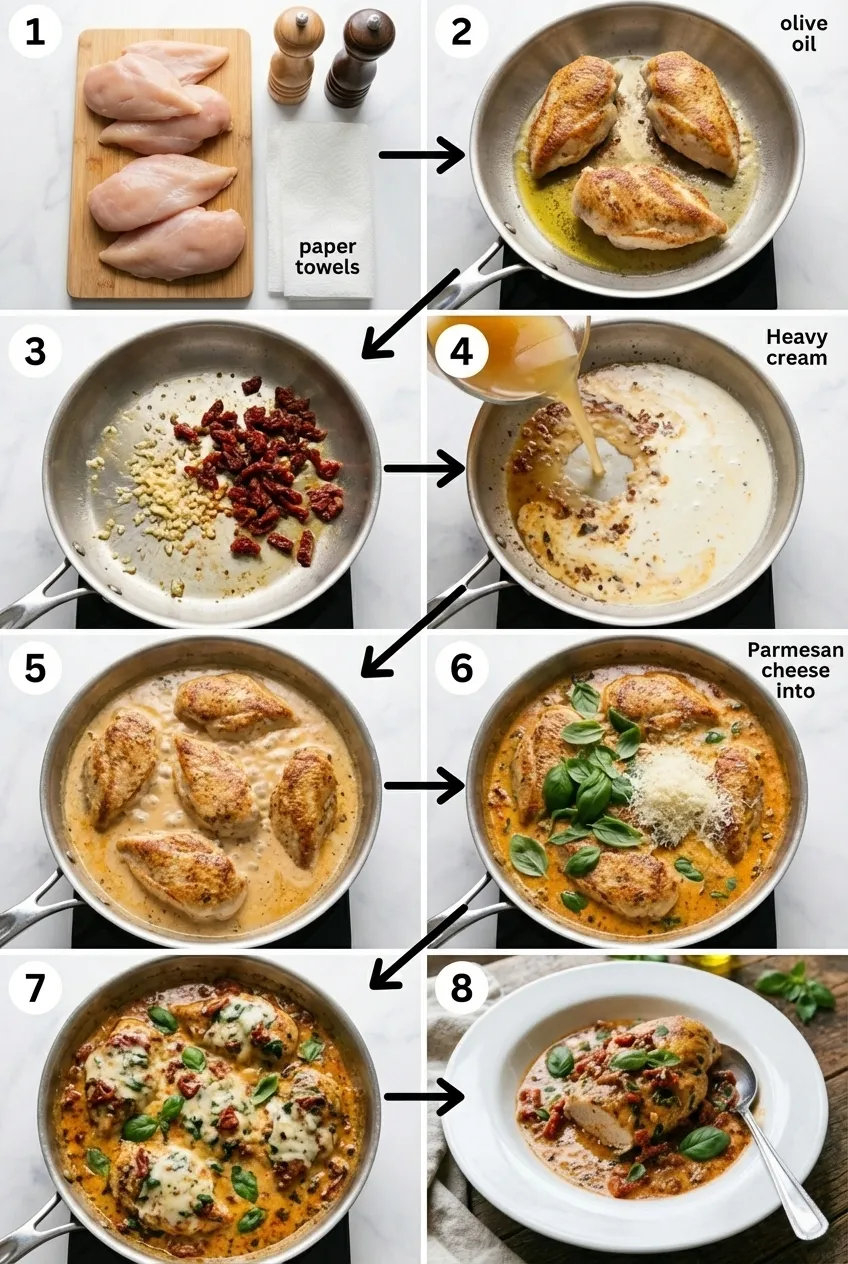 1

paper towels

2

olive oil

3

4

Heavy cream

5

6

Parmesan cheese into

7

8