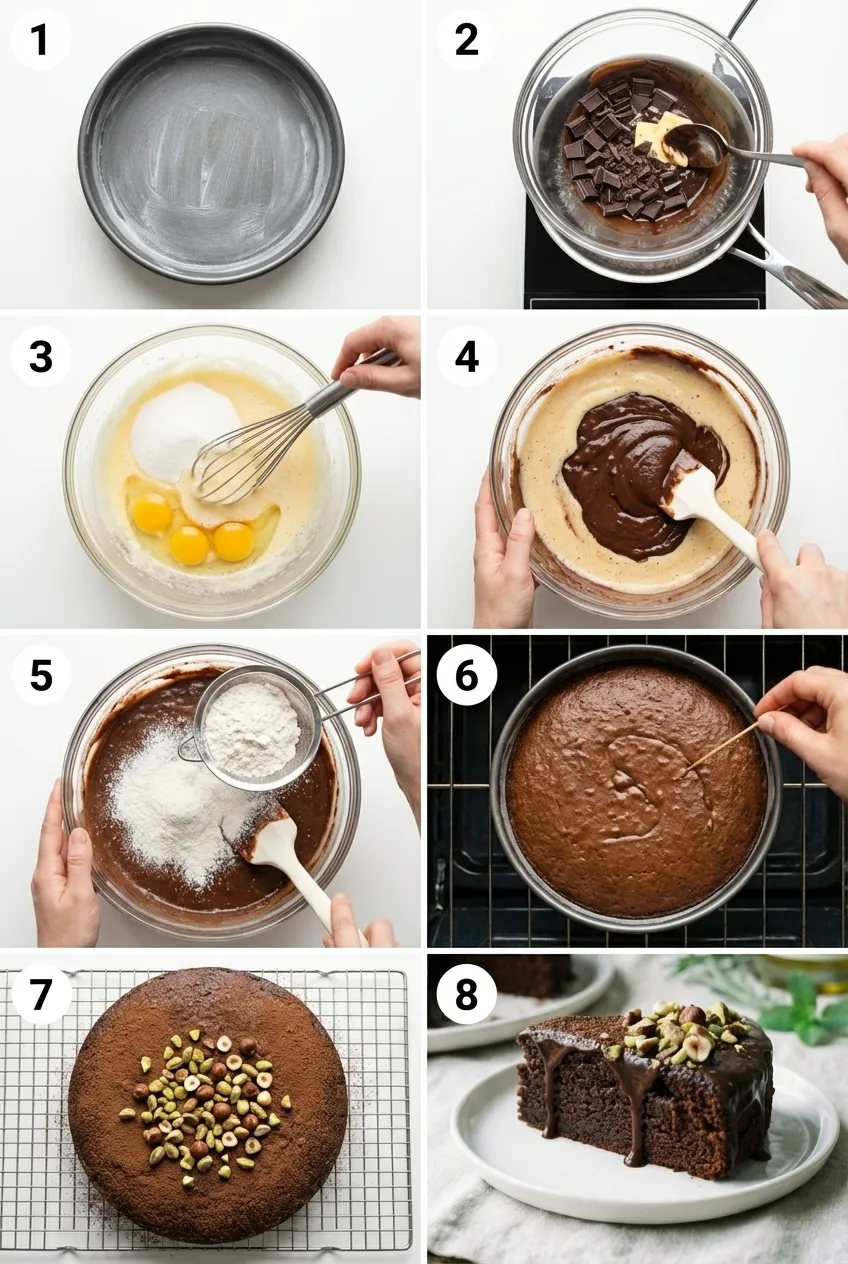 1

2

3

4

5

6

7

8