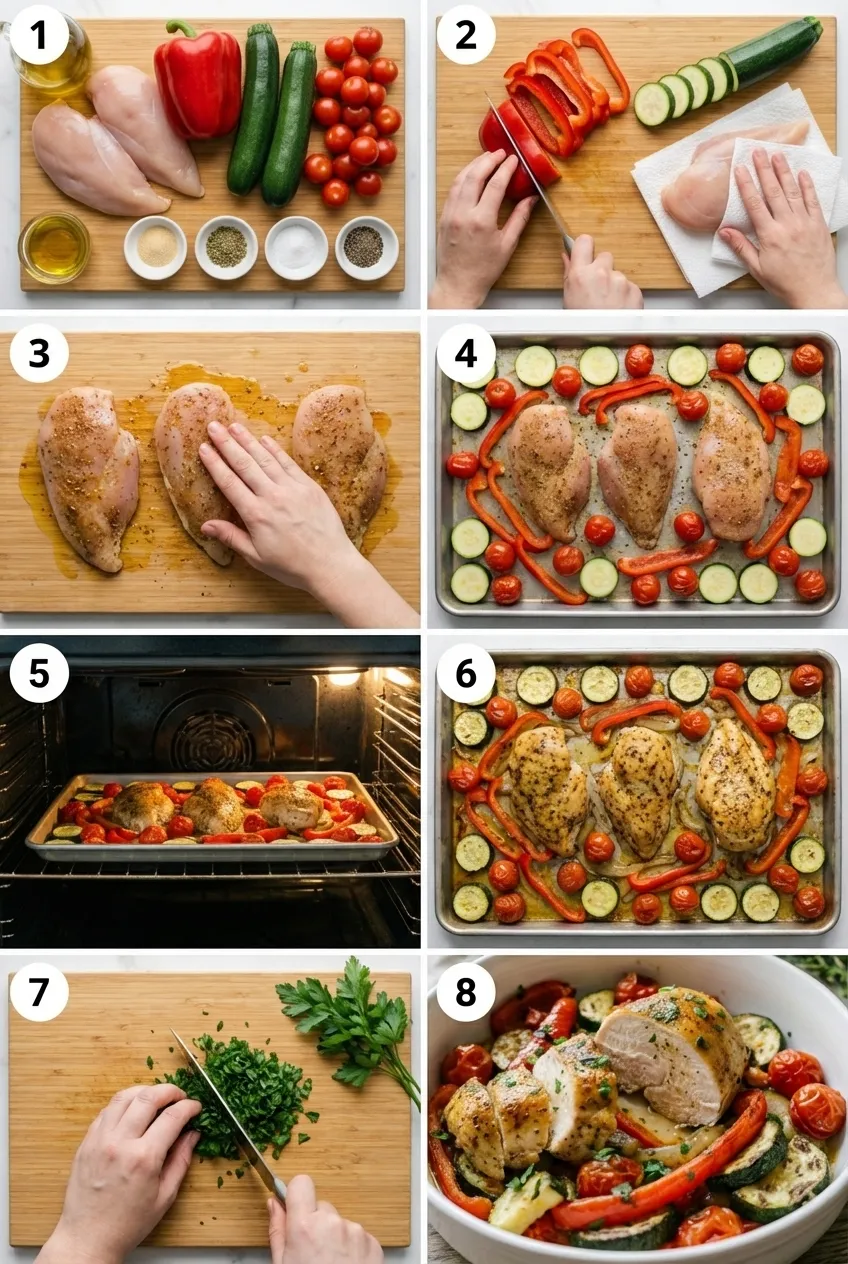 1
2
3
4
5
6
7
8