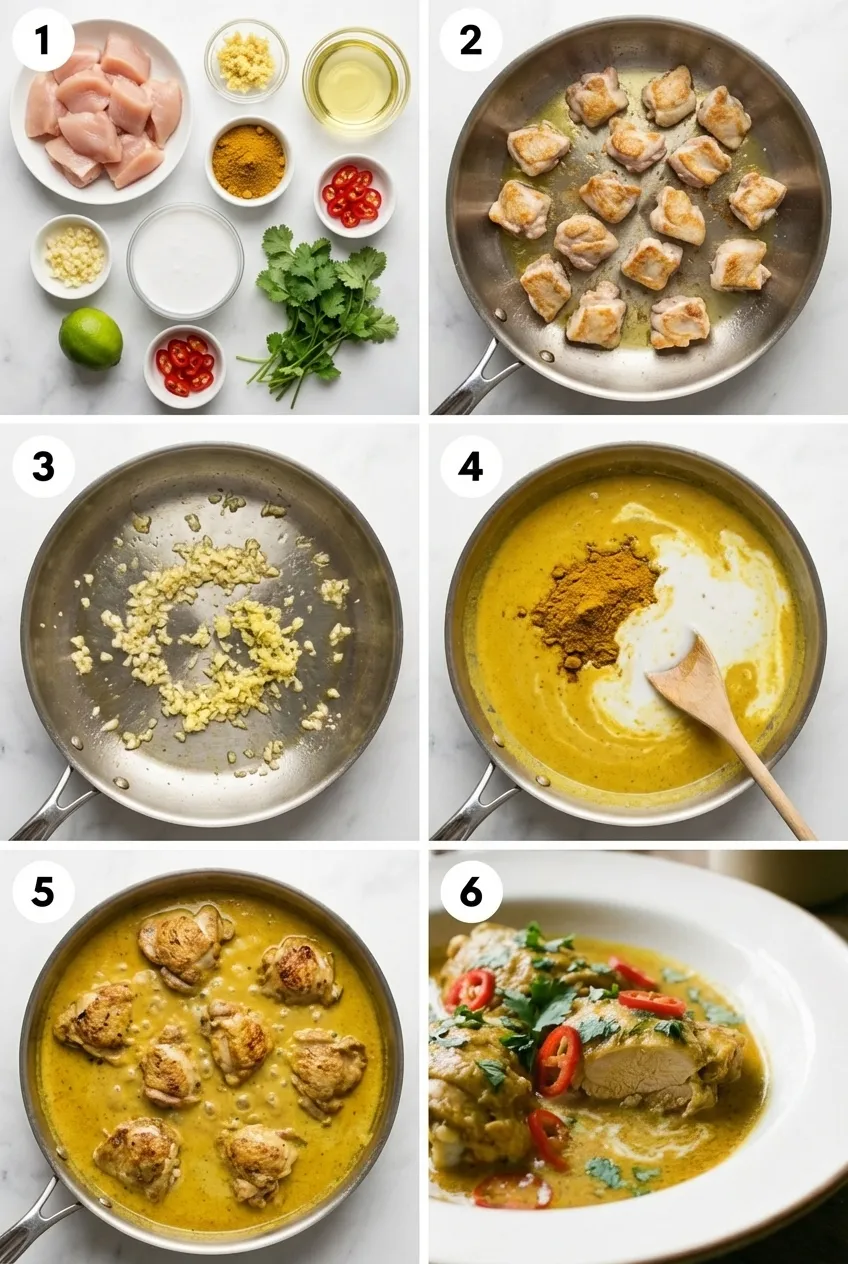 1

2

3

4

5

6