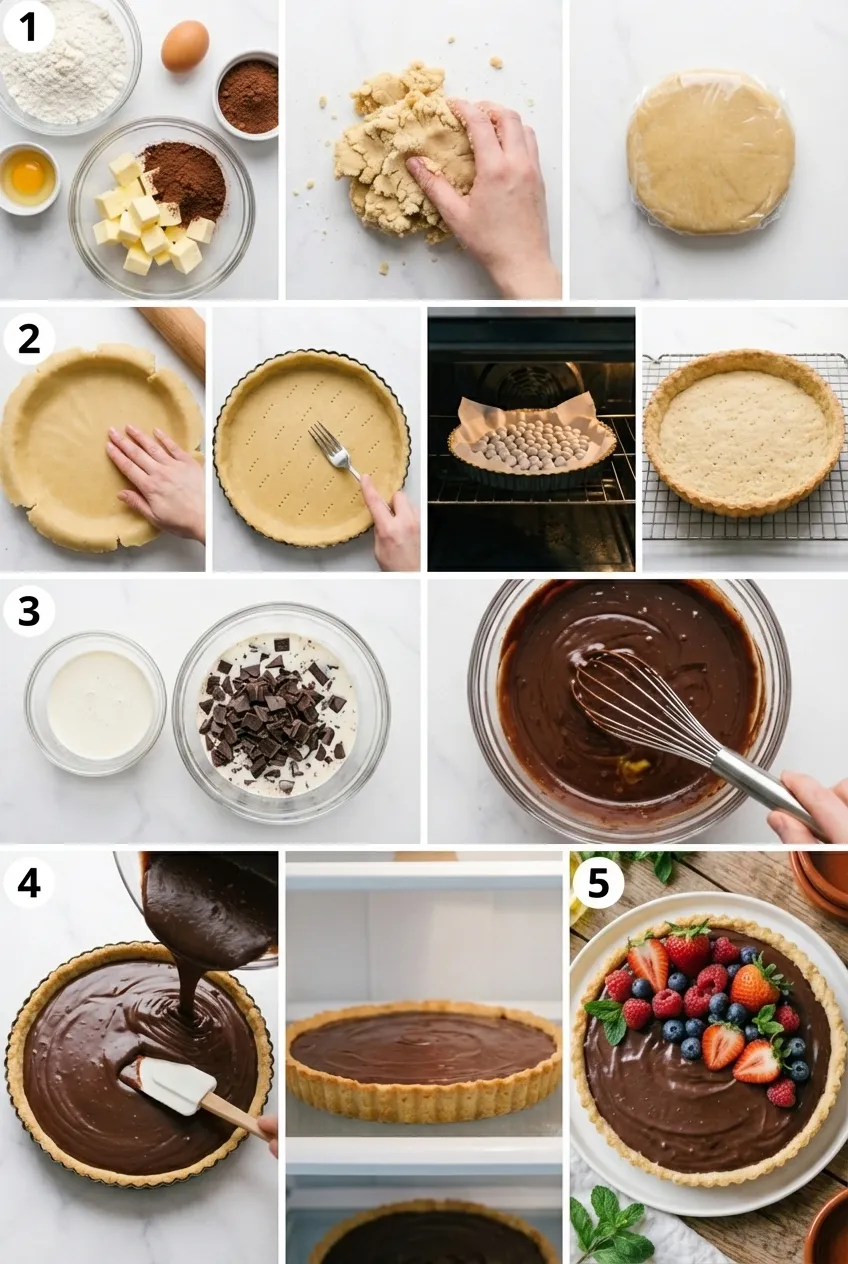 1

2

3

4

5