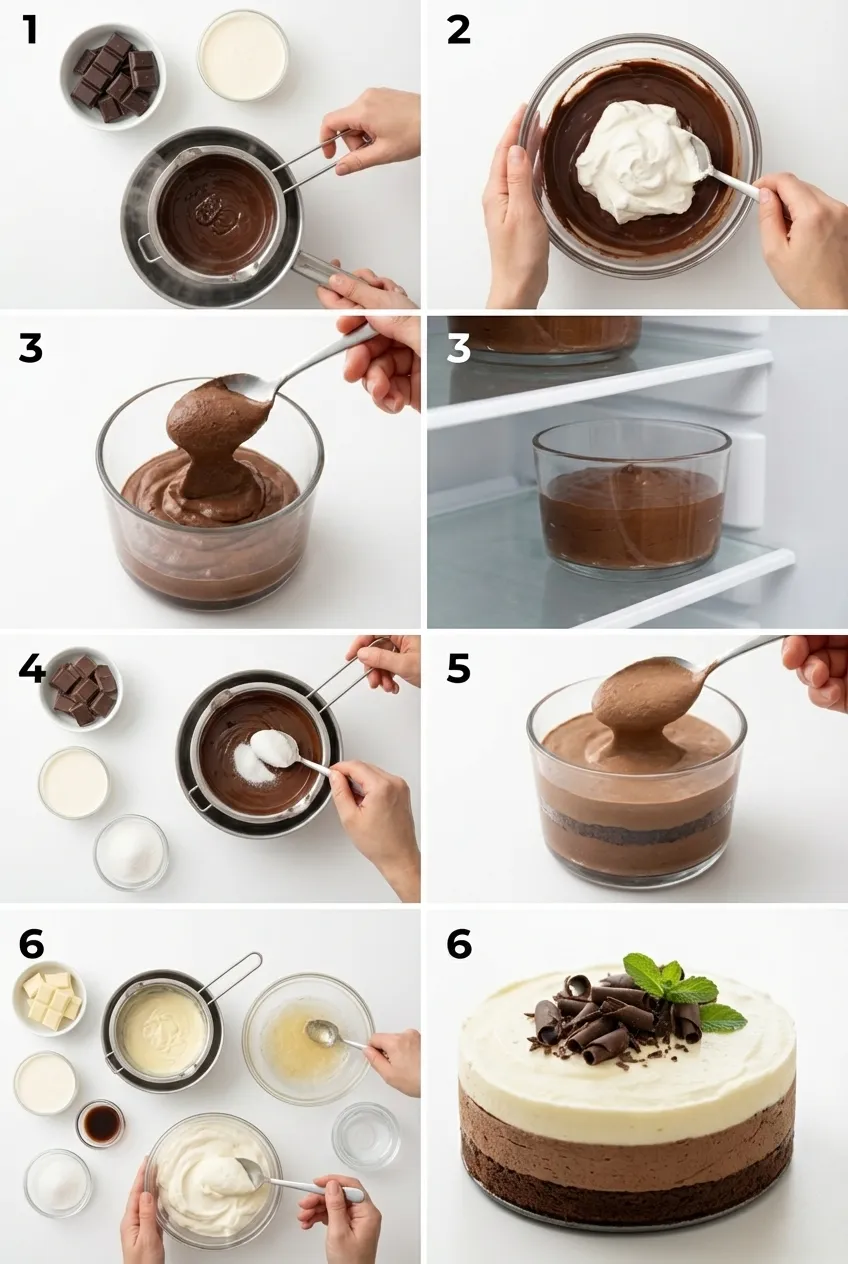 1
2
3
3
4
5
6
6