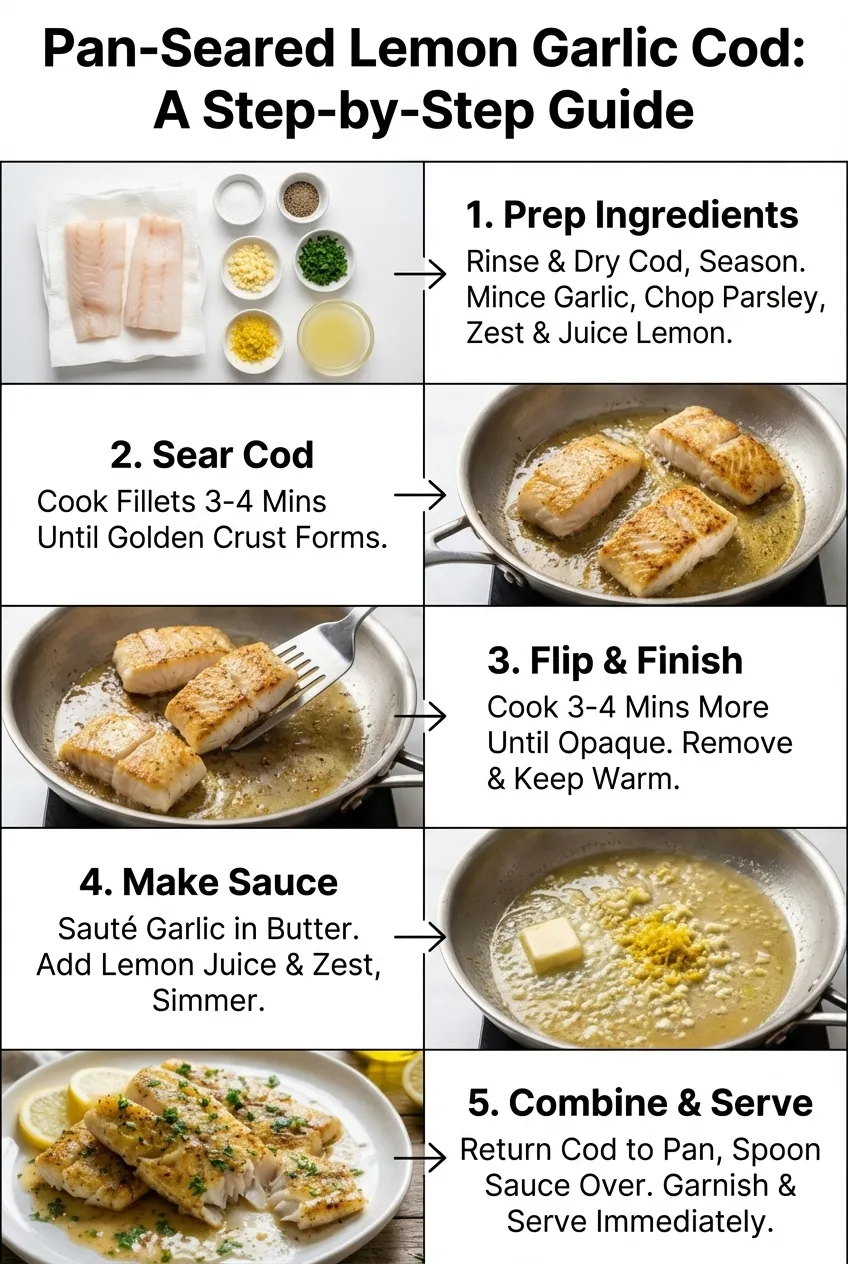 Pan-Seared Lemon Garlic Cod: A Step-by-Step Guide

1. Prep Ingredients
Rinse & Dry Cod, Season. Mince Garlic, Chop Parsley, Zest & Juice Lemon.

2. Sear Cod
Cook Fillets 3-4 Mins Until Golden Crust Forms.

3. Flip & Finish
Cook 3-4 Mins More Until Opaque. Remove & Keep Warm.

4. Make Sauce
Sauté Garlic in Butter. Add Lemon Juice & Zest, Simmer.

5. Combine & Serve
Return Cod to Pan, Spoon Sauce Over. Garnish & Serve Immediately.