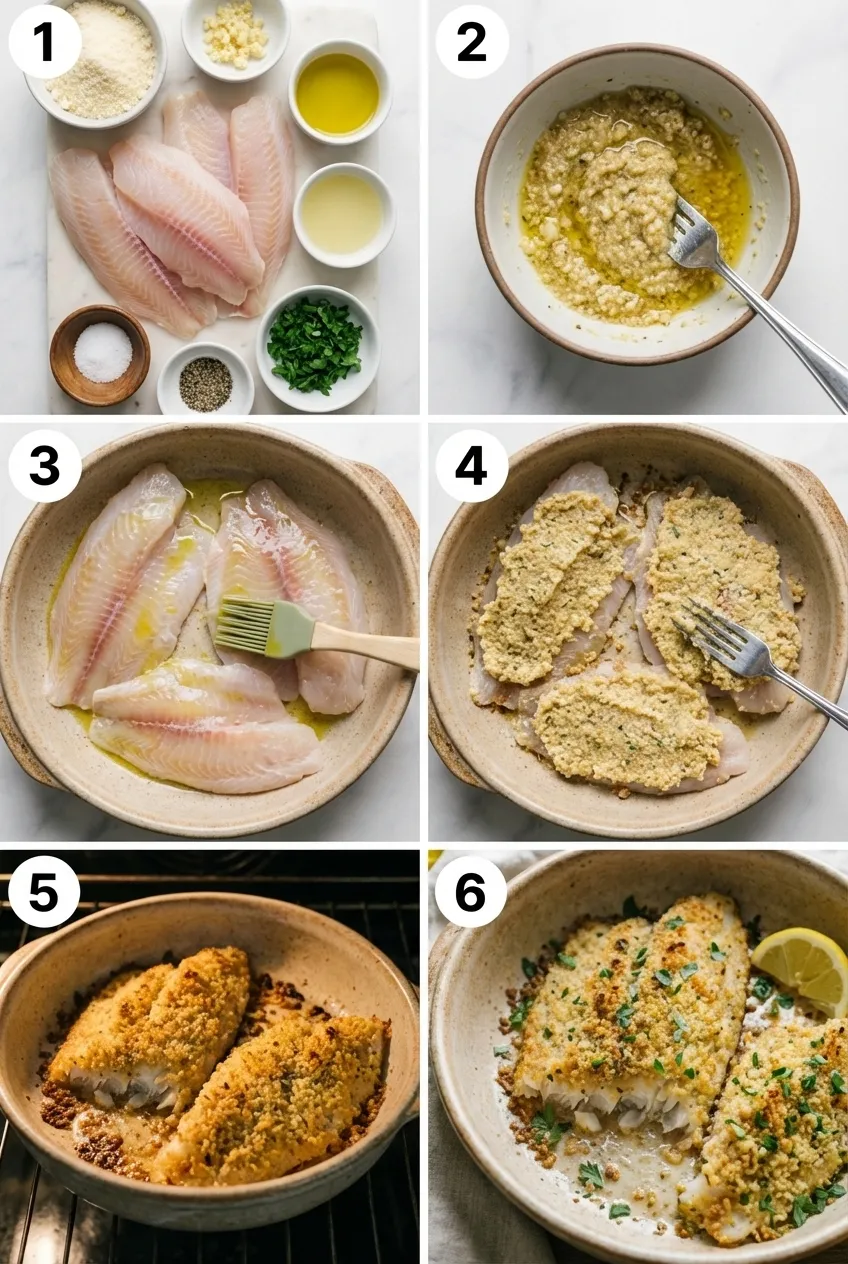 1
2
3
4
5
6