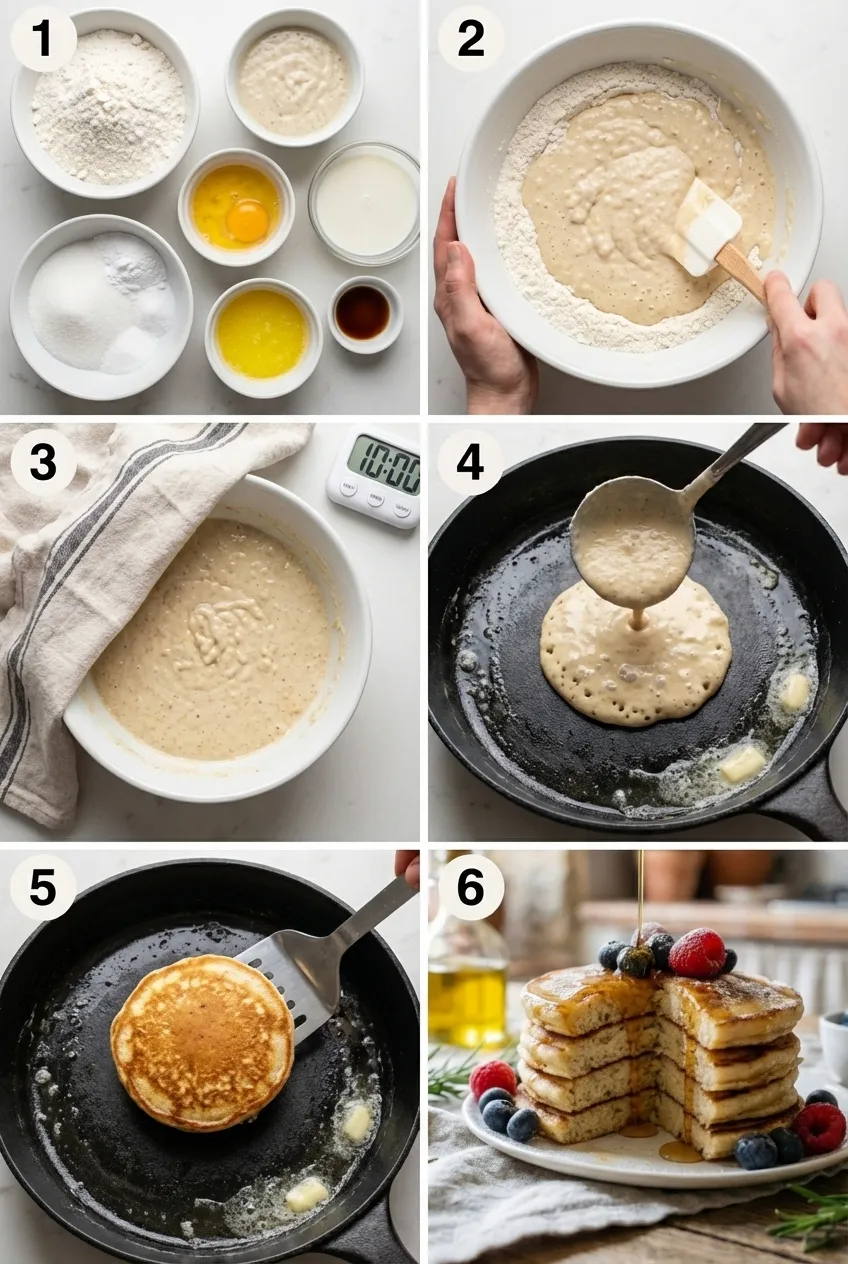 1

2

3

10:00

4

5

6