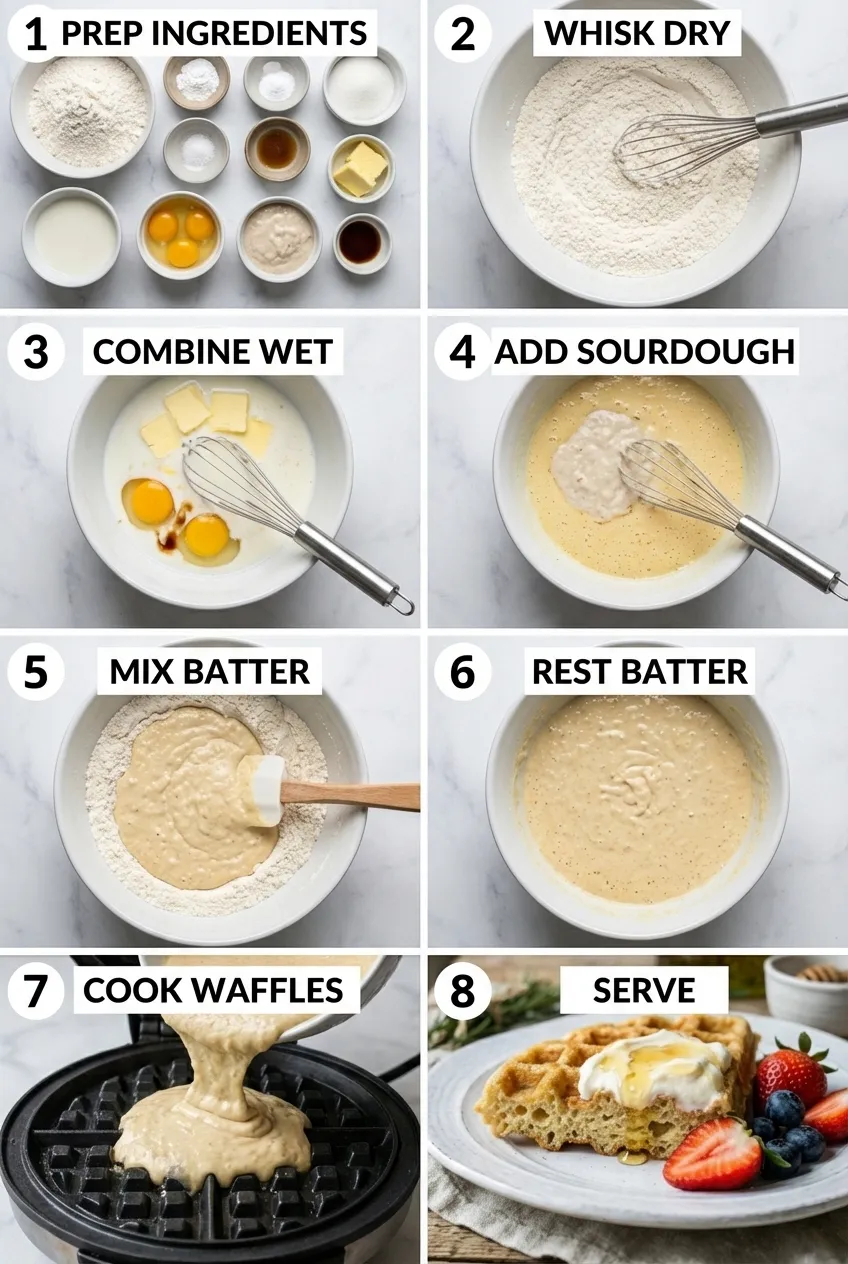 1 PREP INGREDIENTS

2 WHISK DRY

3 COMBINE WET

4 ADD SOURDOUGH

5 MIX BATTER

6 REST BATTER

7 COOK WAFFLES

8 SERVE