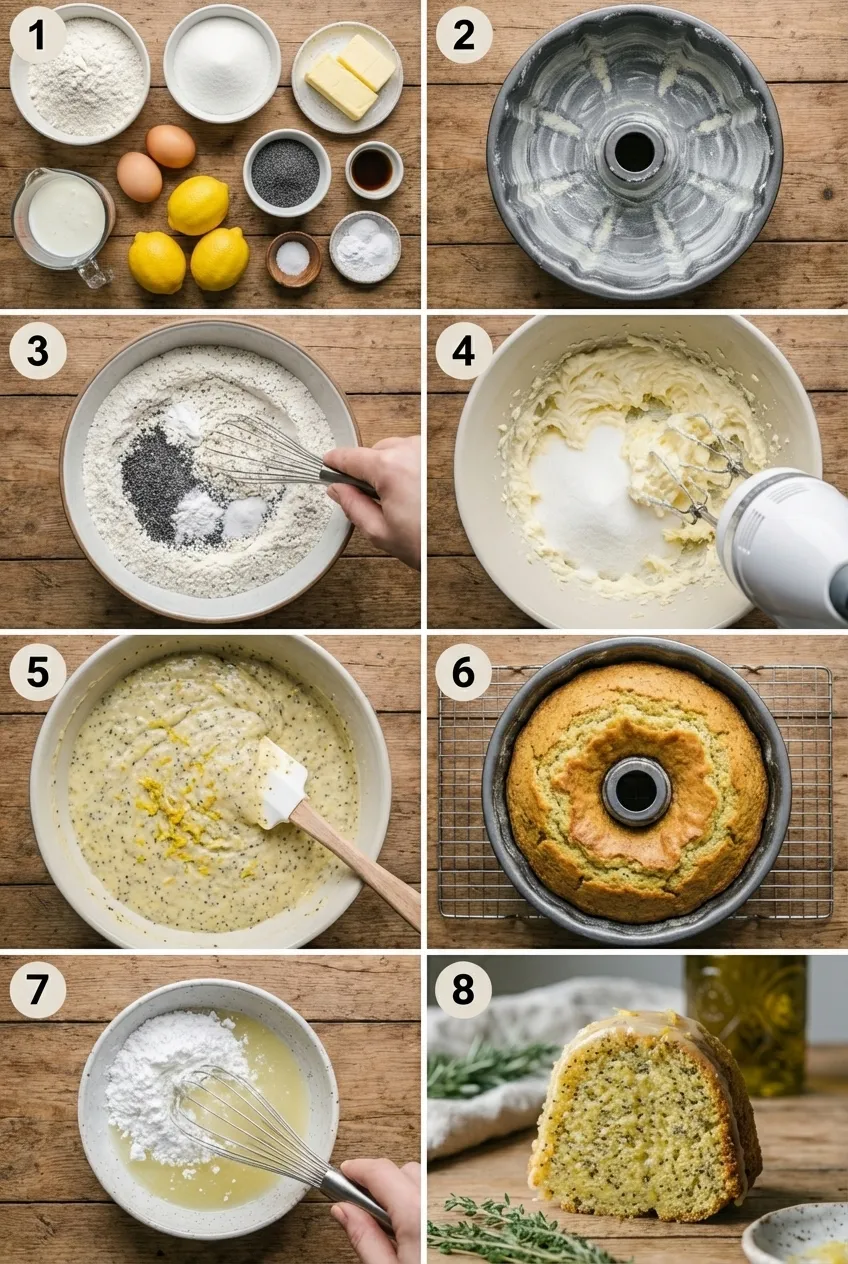 1

2

3

4

5

6

7

8