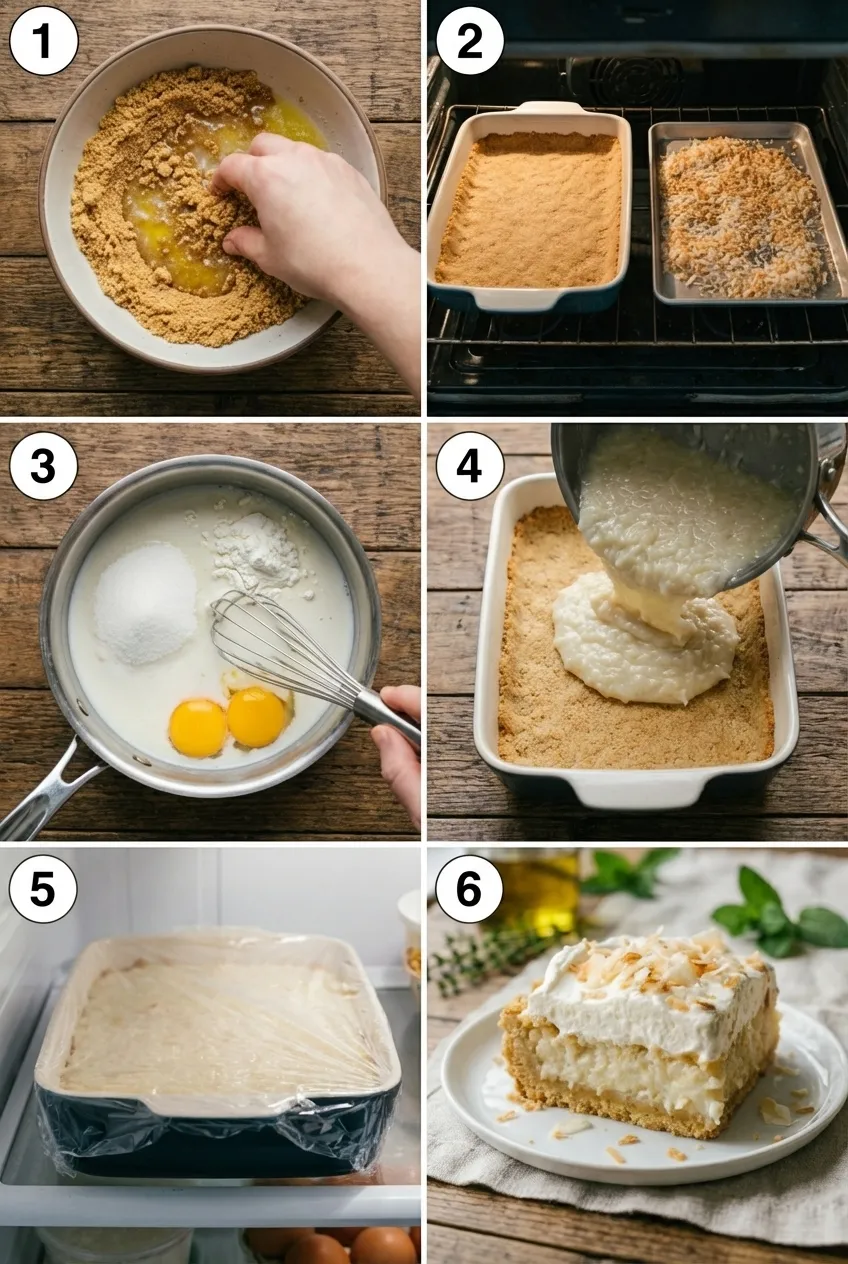 1

2

3

4

5

6