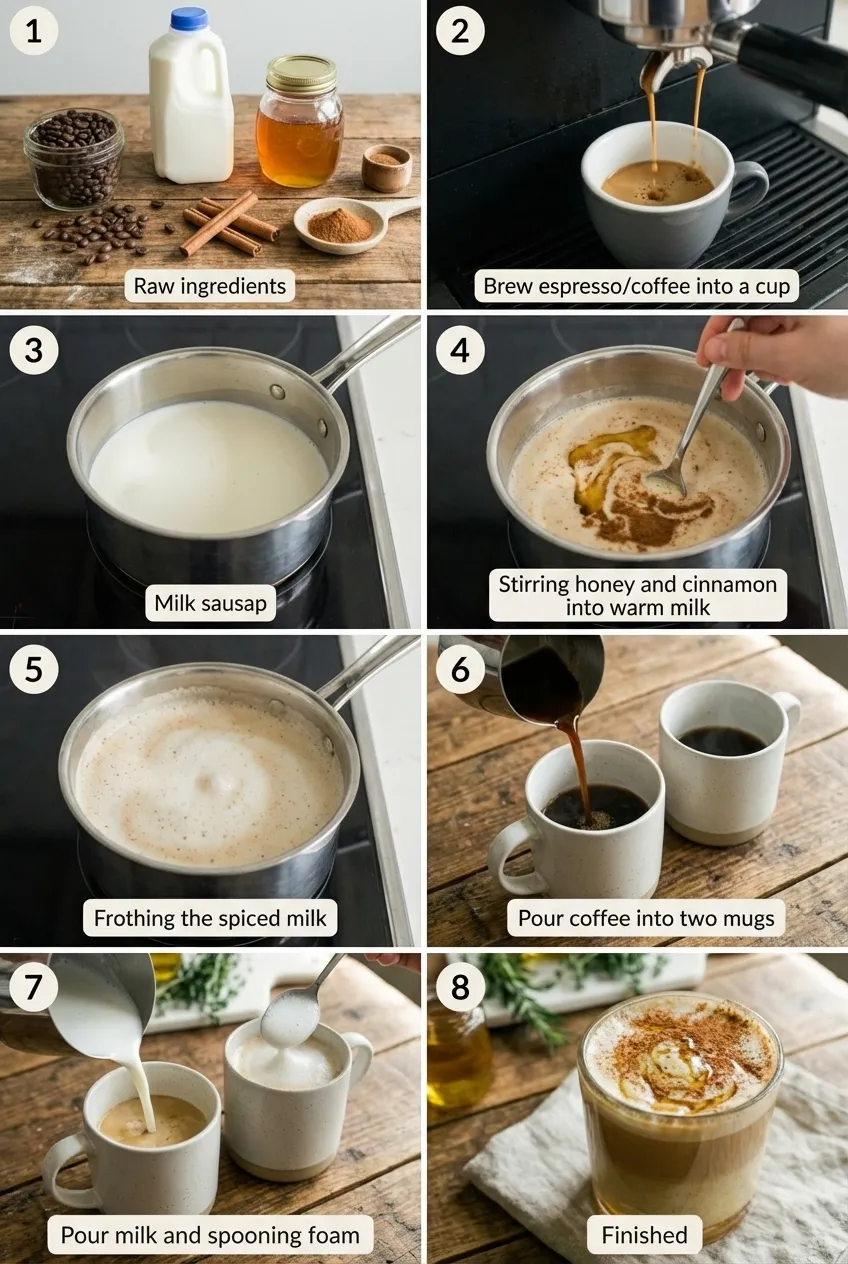 1

Raw ingredients

2

Brew espresso/coffee into a cup

3

Milk sausap

4

Stirring honey and cinnamon into warm milk

5

Frothing the spiced milk

6

Pour coffee into two mugs

7

Pour milk and spooning foam

8

Finished