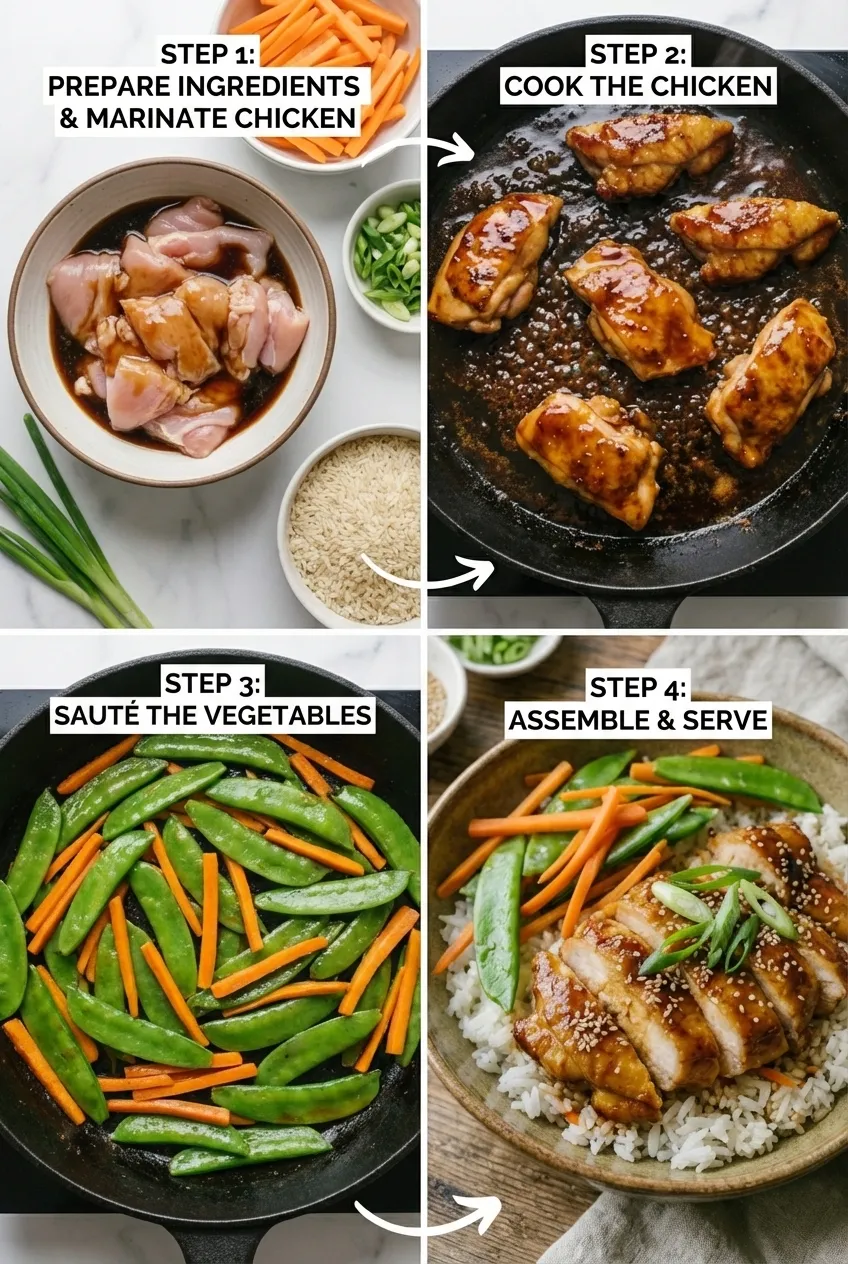 STEP 1:
PREPARE INGREDIENTS
& MARINATE CHICKEN

STEP 2:
COOK THE CHICKEN

STEP 3:
SAUTÉ THE VEGETABLES

STEP 4:
ASSEMBLE & SERVE