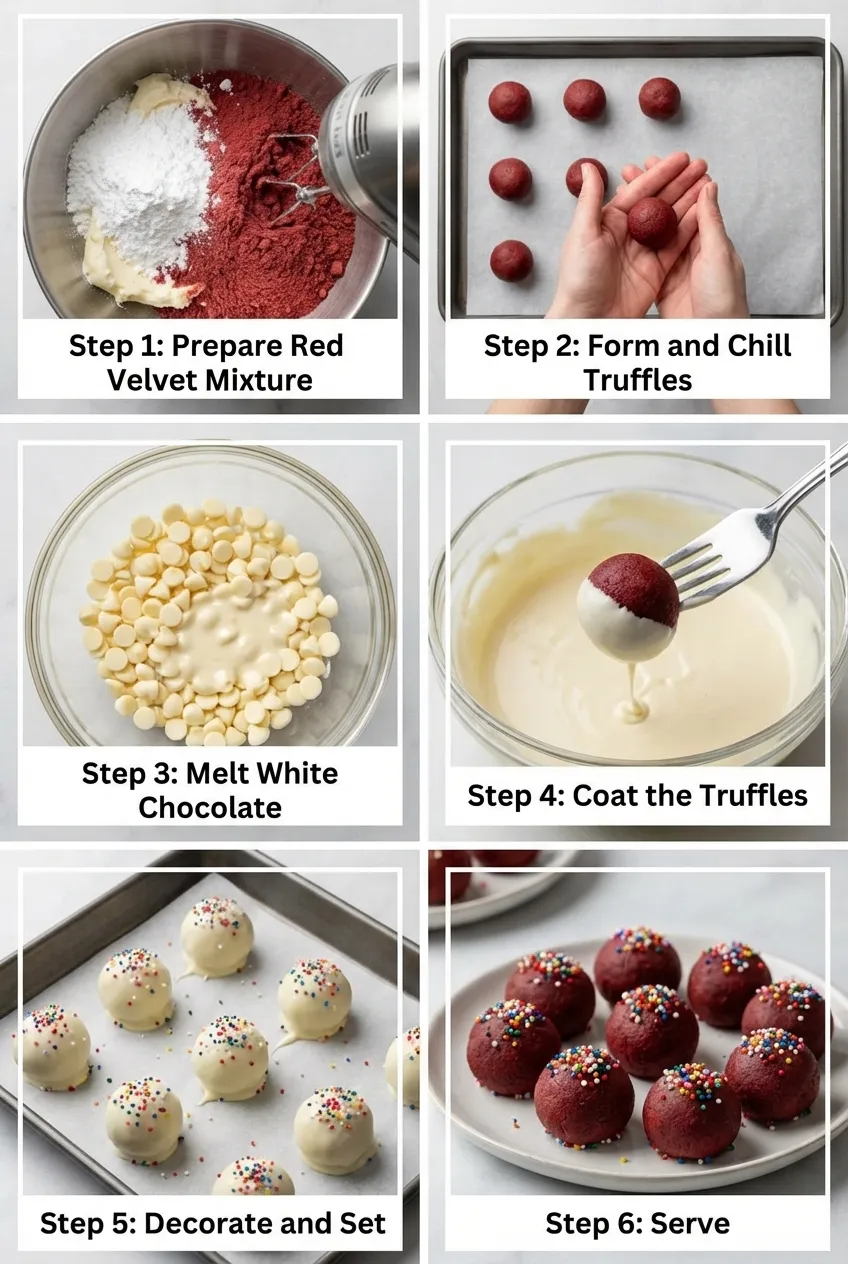 Step 1: Prepare Red Velvet Mixture

Step 2: Form and Chill Truffles

Step 3: Melt White Chocolate

Step 4: Coat the Truffles

Step 5: Decorate and Set

Step 6: Serve