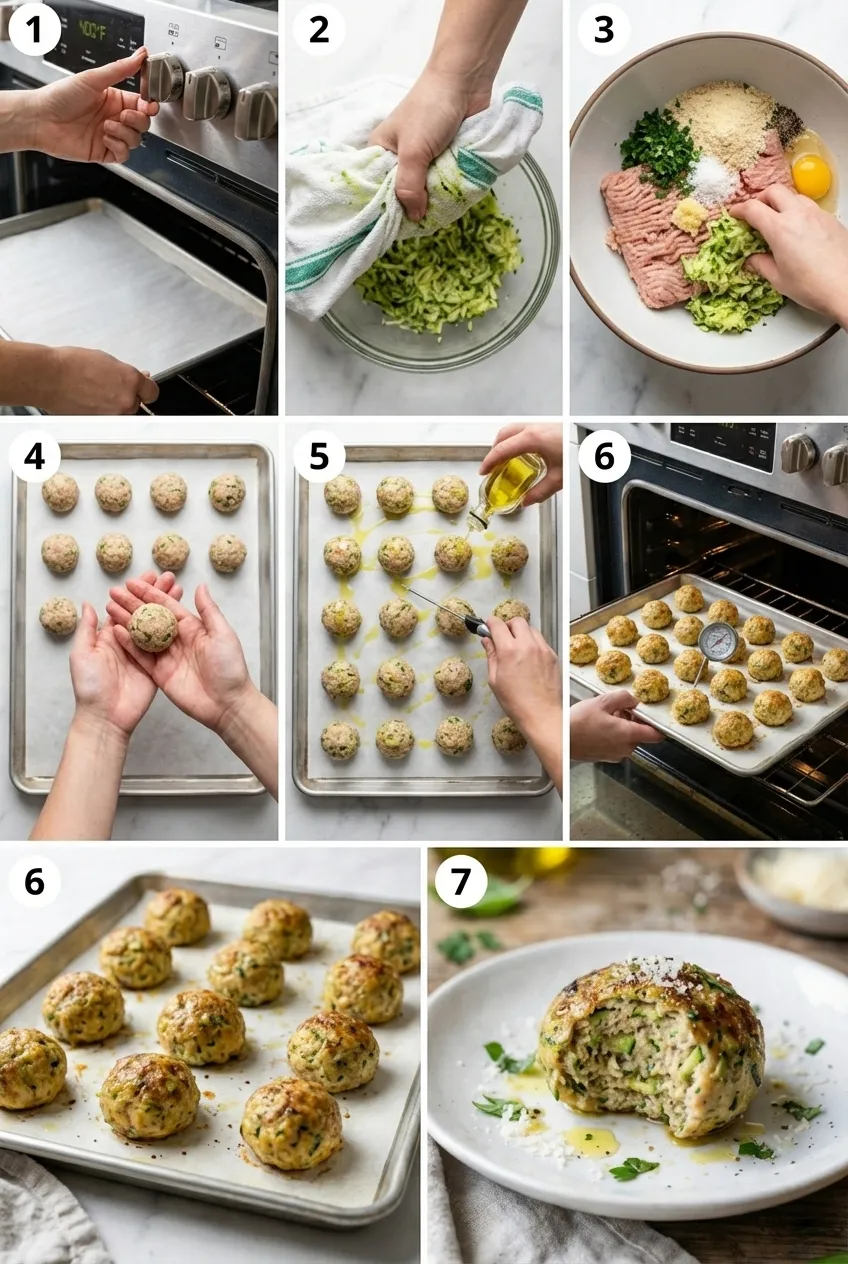 1

400°F

2

3

4

5

6

6

7