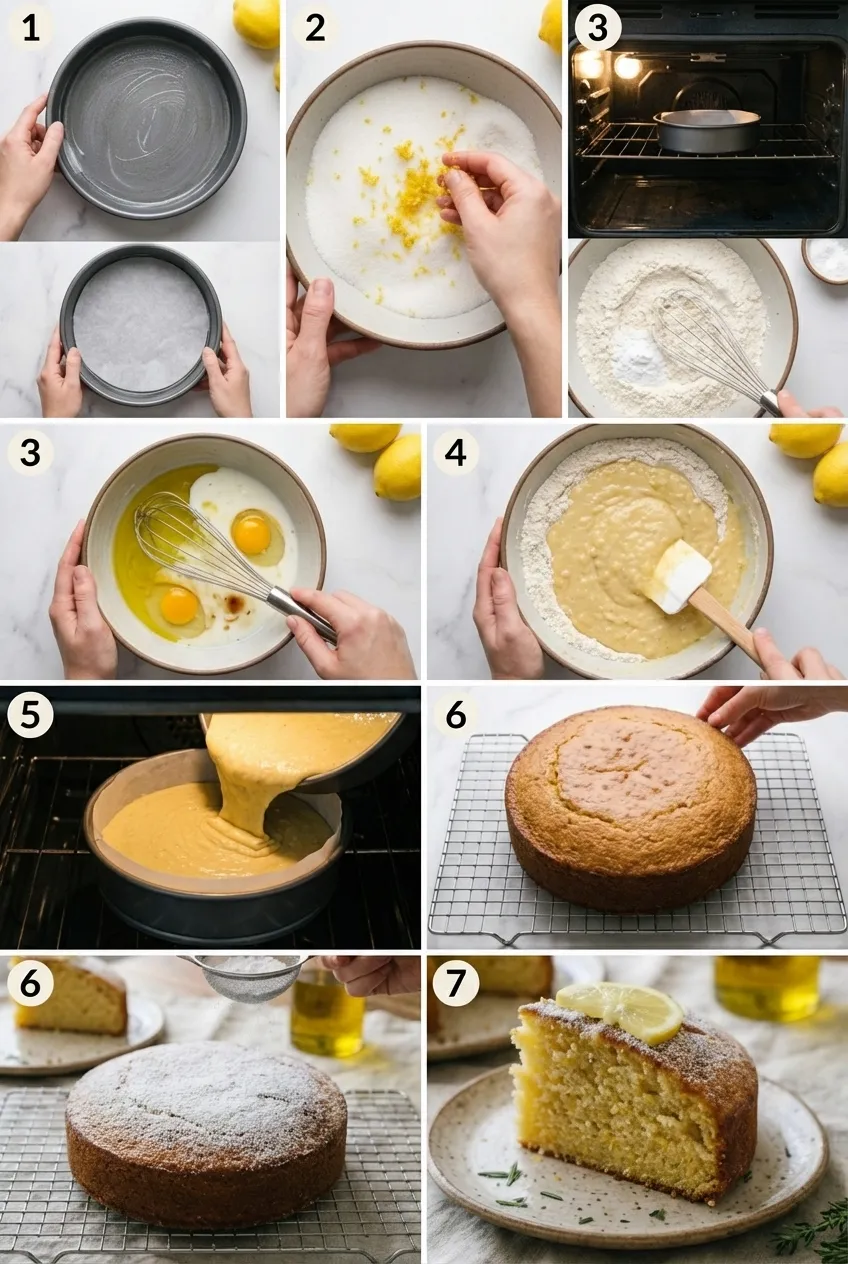 1
2
3
3
4
5
6
6
7