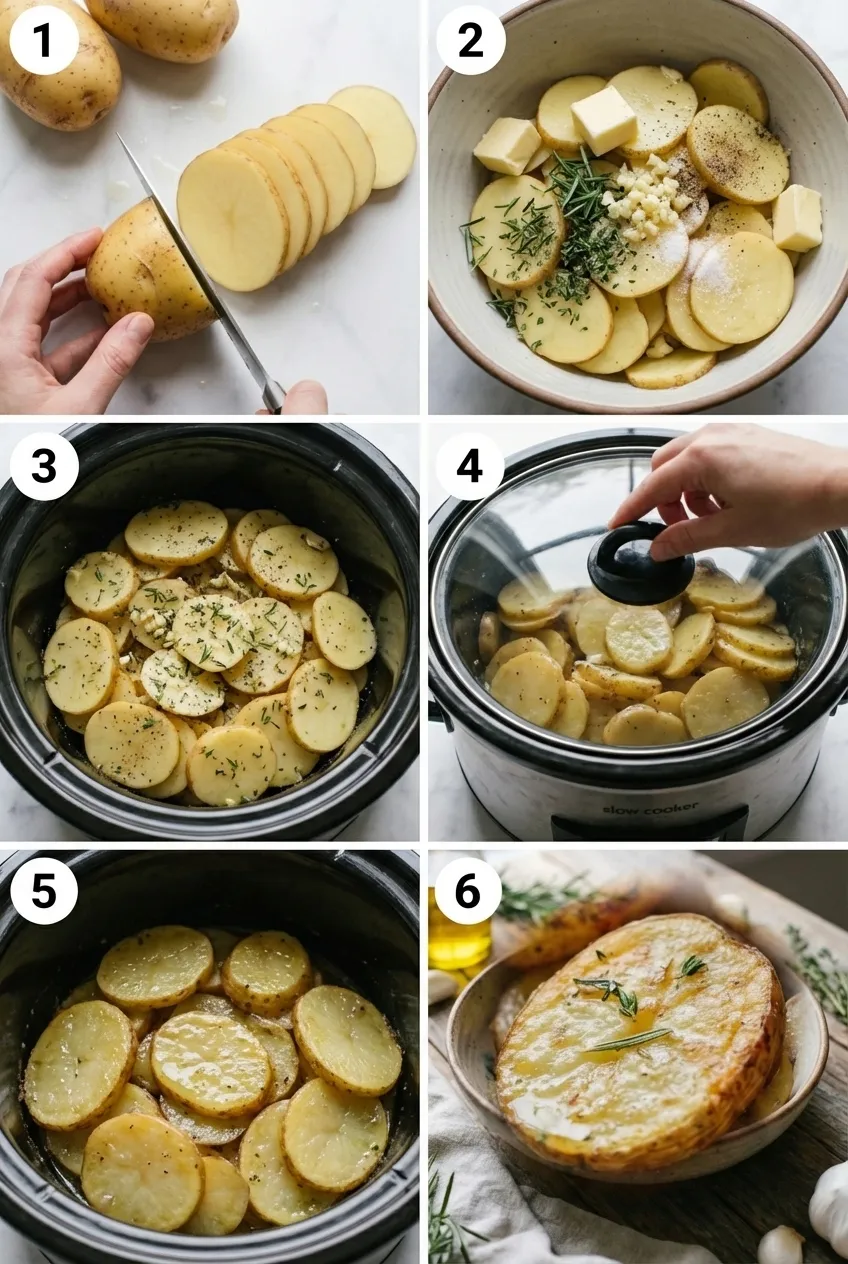 1

2

3

4

slow cooker

5

6