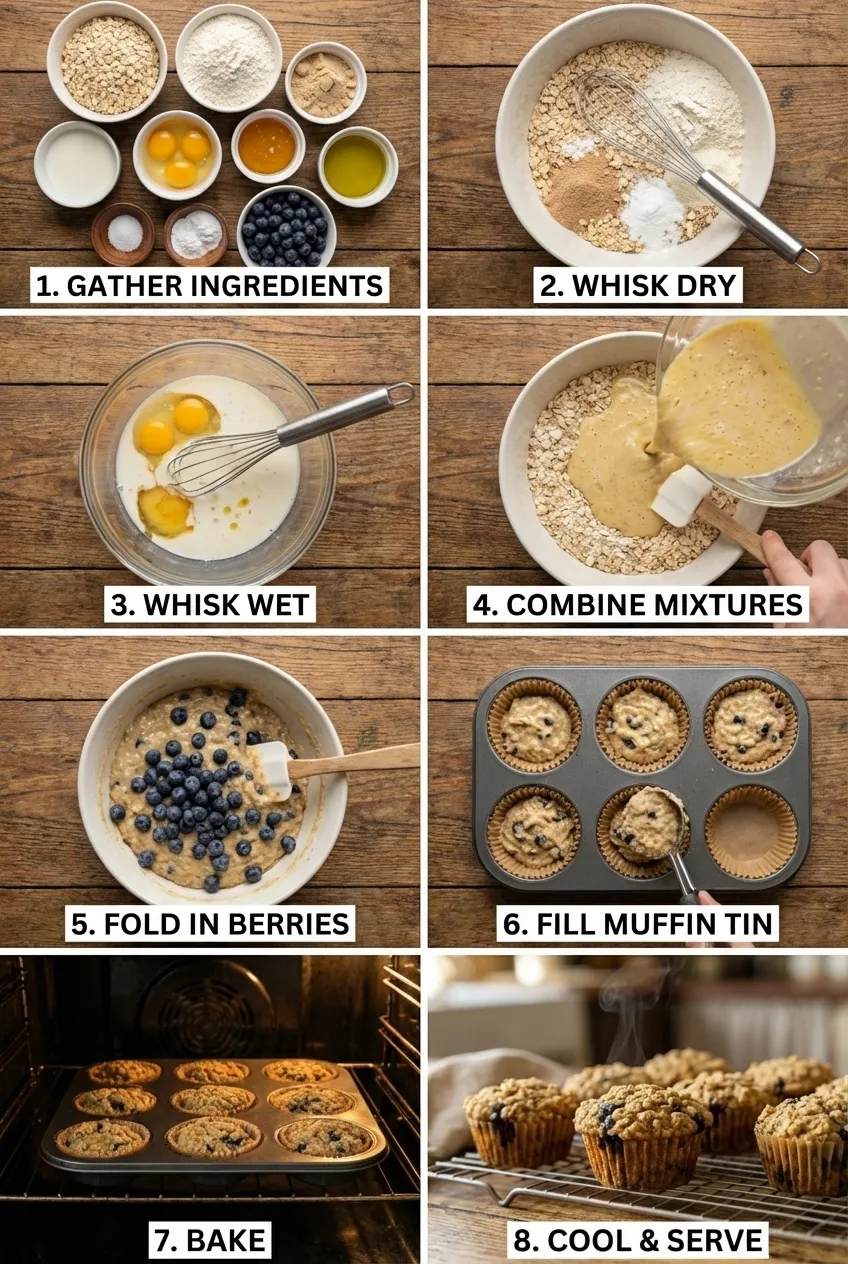 1. GATHER INGREDIENTS

2. WHISK DRY

3. WHISK WET

4. COMBINE MIXTURES

5. FOLD IN BERRIES

6. FILL MUFFIN TIN

7. BAKE

8. COOL & SERVE