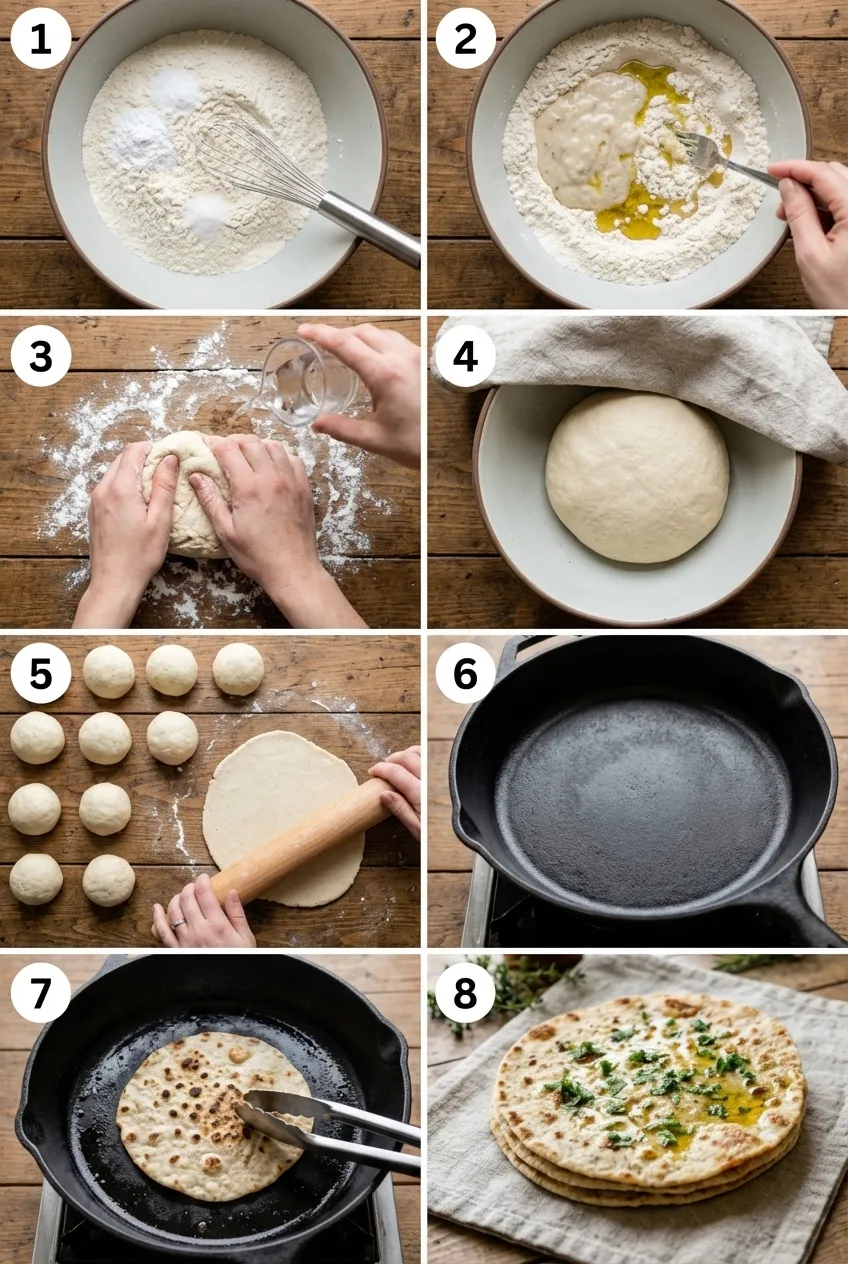 1
2
3
4
5
6
7
8