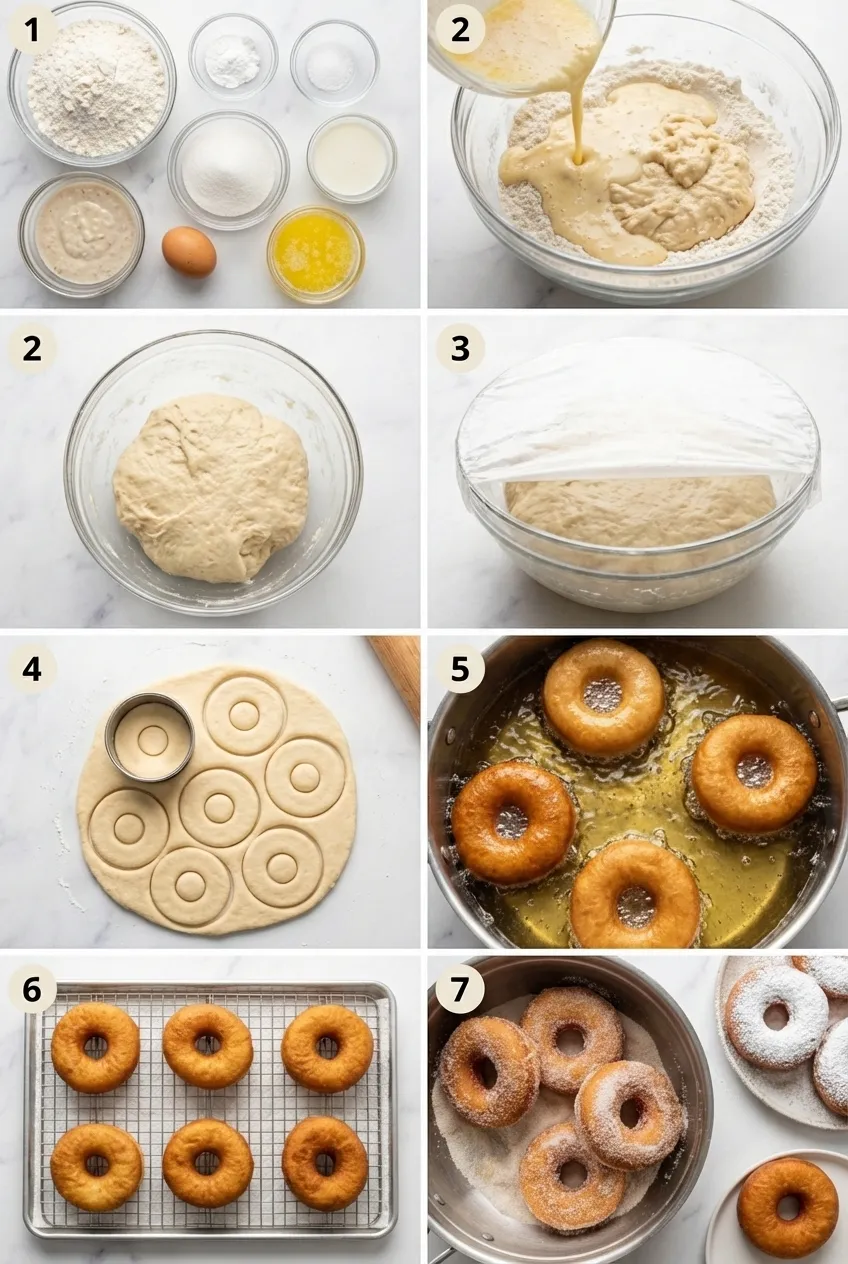 1

2

2

3

4

5

6

7