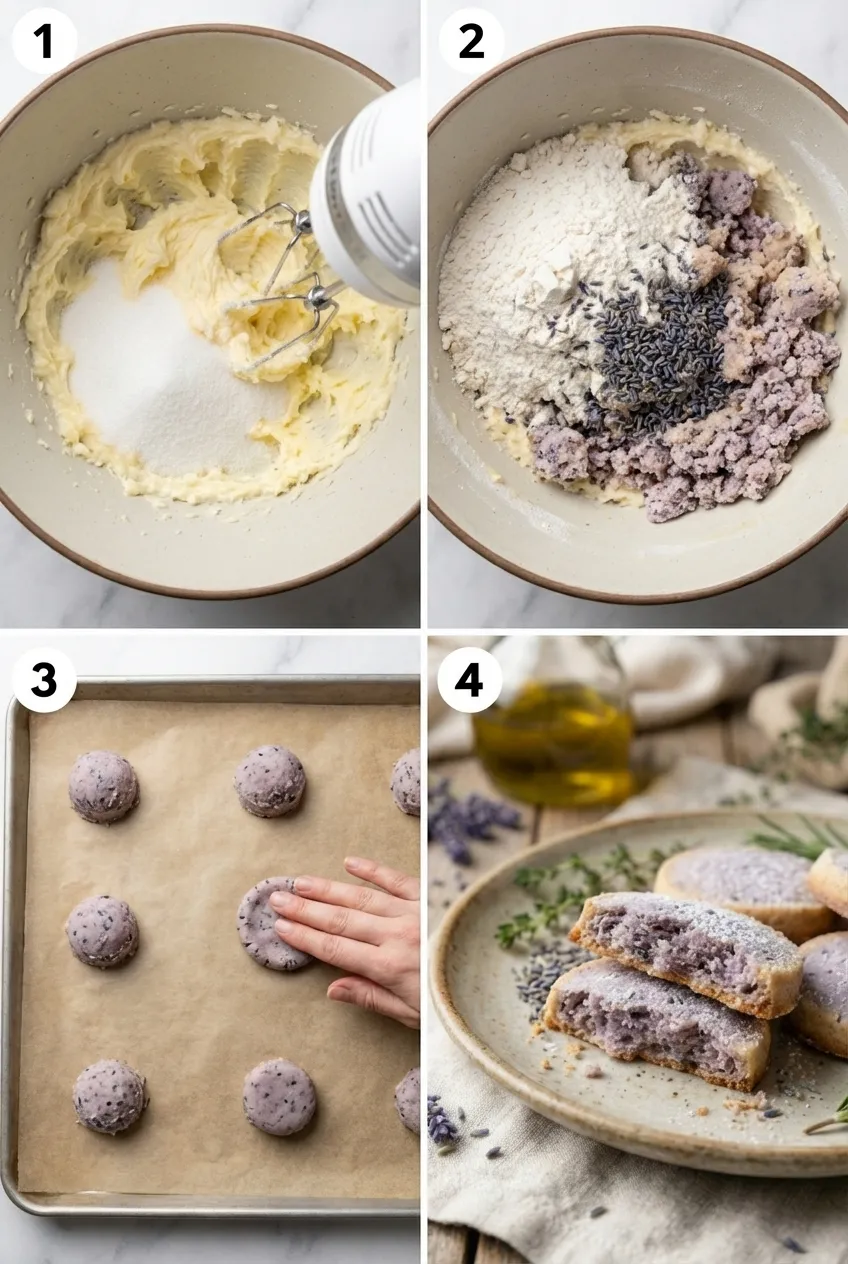 1
2
3
4