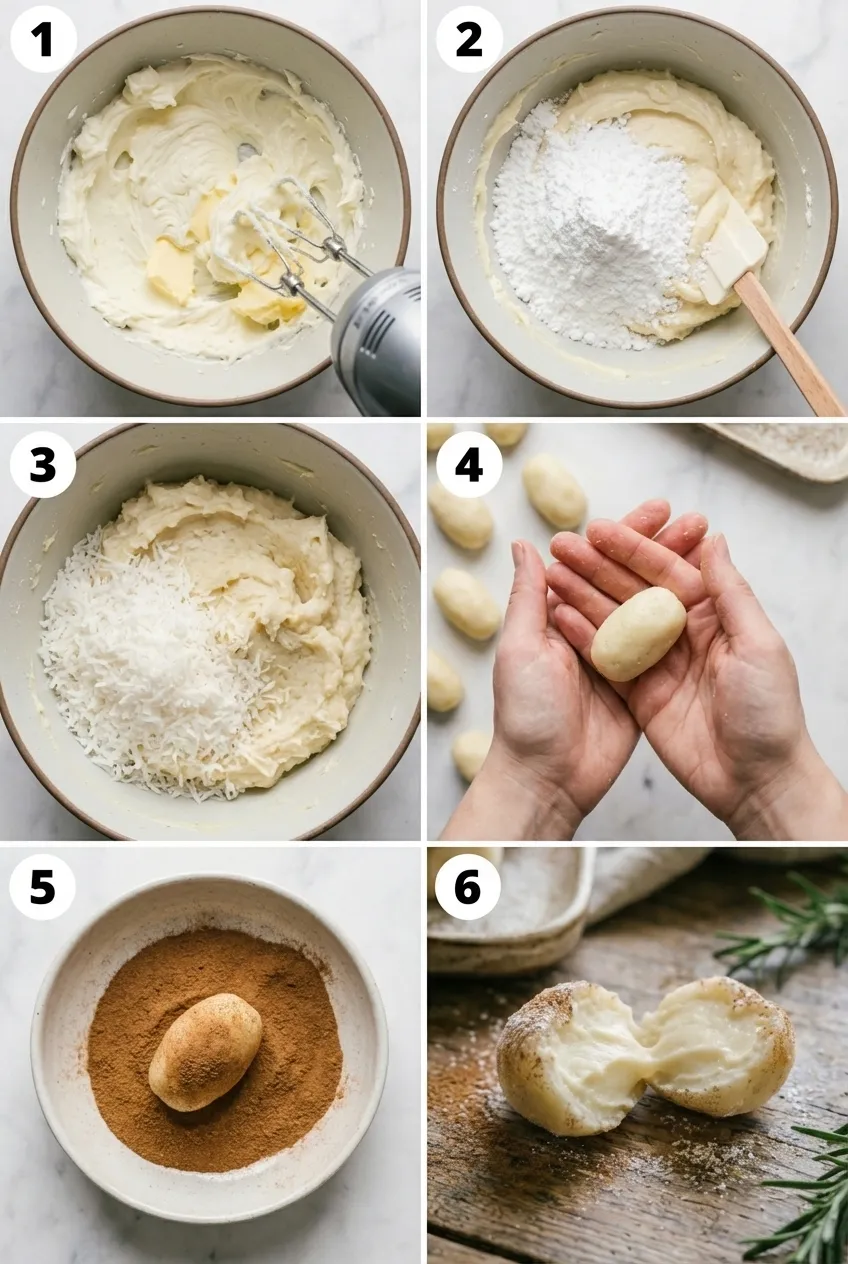 1
2
3
4
5
6