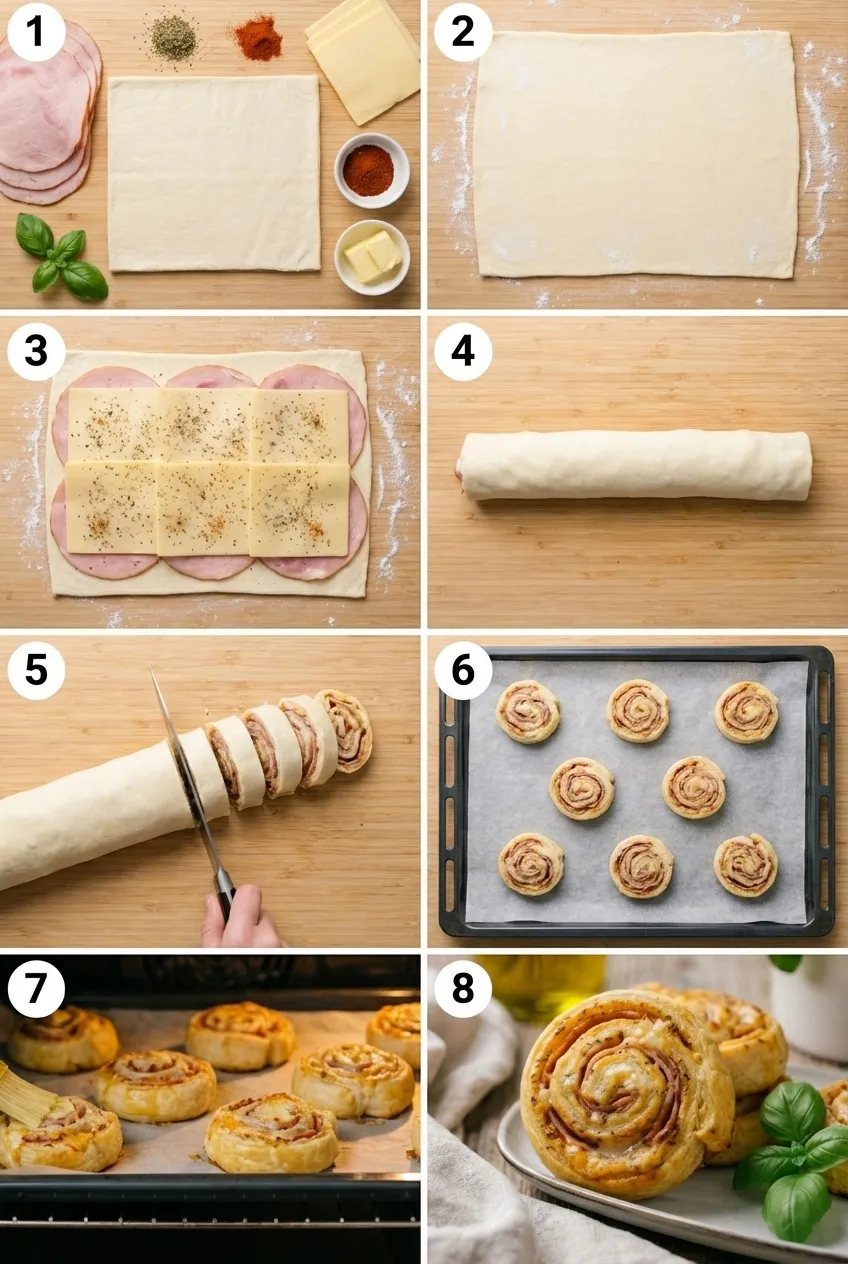 1

2

3

4

5

6

7

8