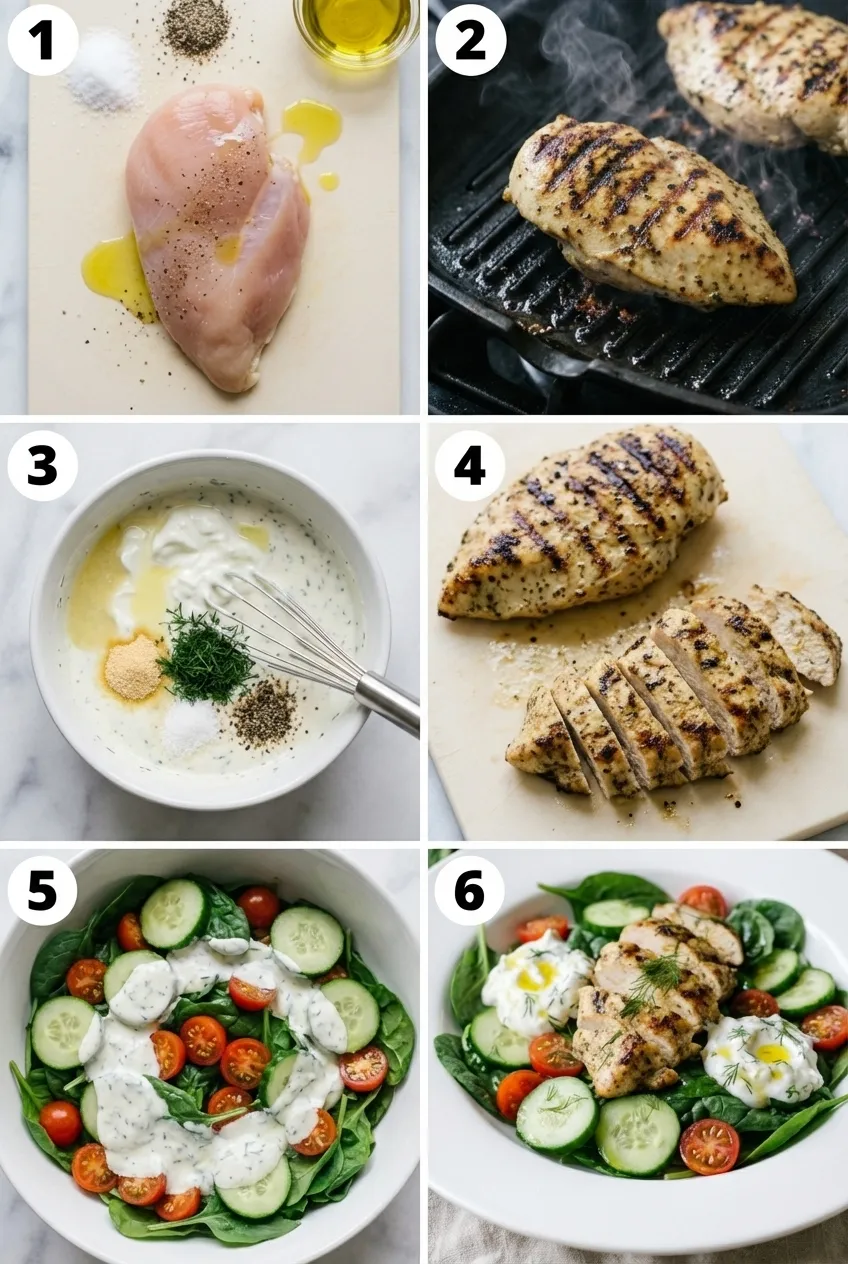 1
2
3
4
5
6